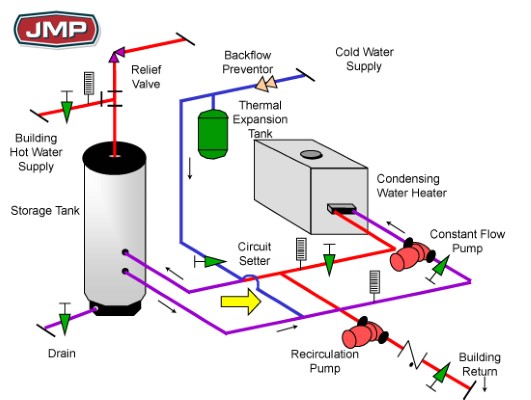 JMP

Relief Valve

Backflow Preventor

Cold Water Supply

Thermal Expansion Tank

Building Hot Water Supply

Storage Tank

Condensing Water Heater

Constant Flow Pump

Circuit Setter

Drain

Recirculation Pump

Building Return